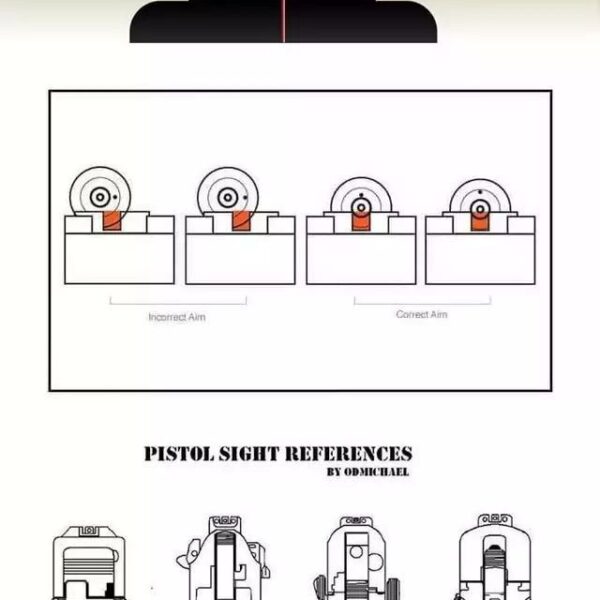 Incorrect Aim

Correct Aim

PISTOL SIGHT REFERENCES
BY ODMICHAEL